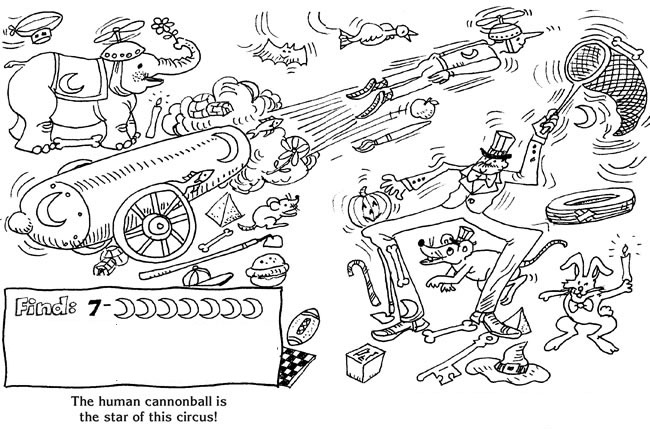 Find: 7-

The human cannonball is the star of this circus!