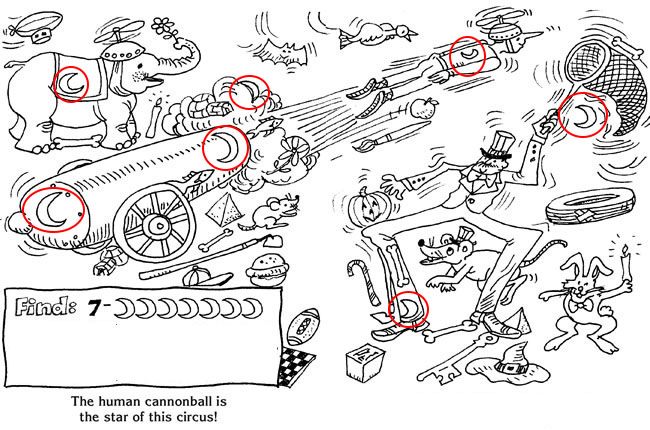 Find: 7-

The human cannonball is the star of this circus!