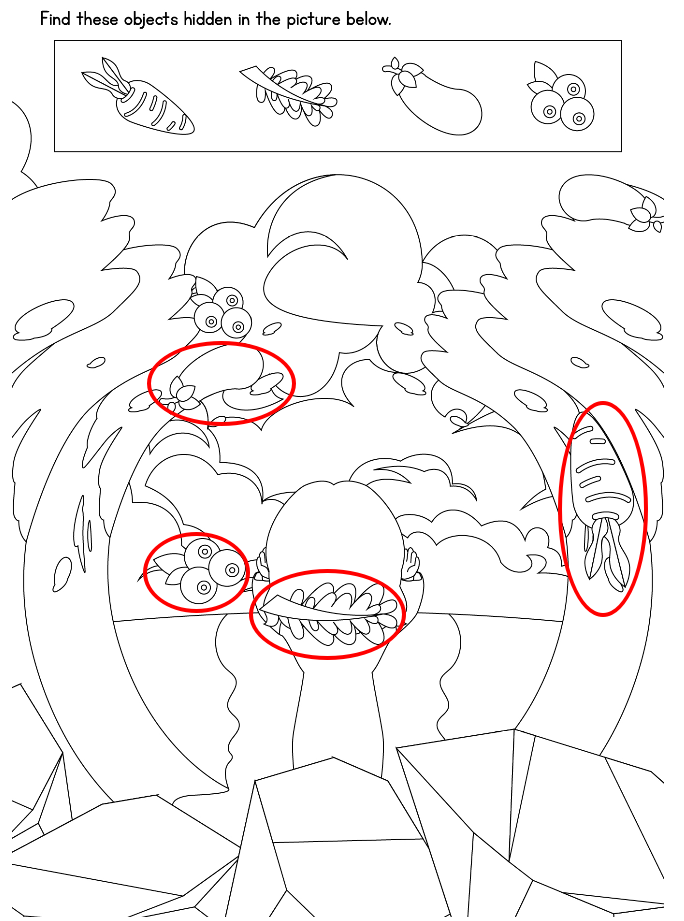 Find these objects hidden in the picture below.