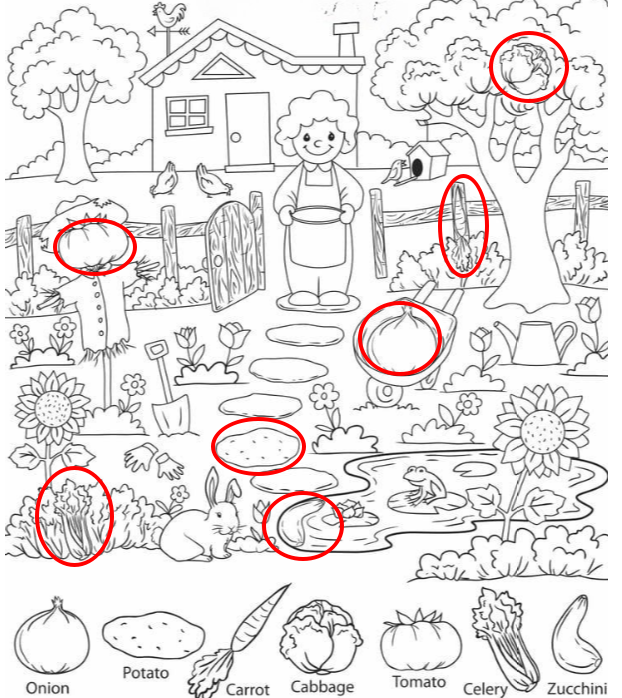 Onion Potato Carrot Cabbage Tomato Celery Zucchini