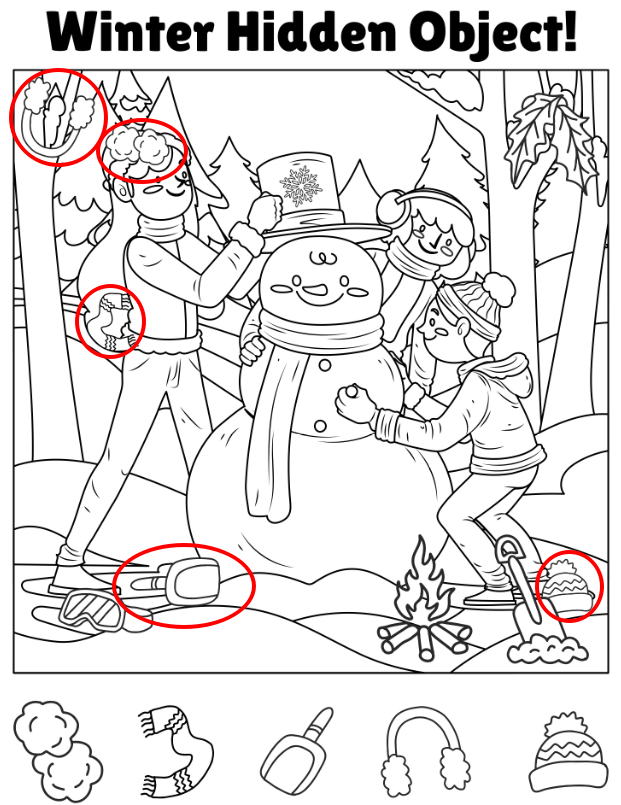 Winter Hidden Object!