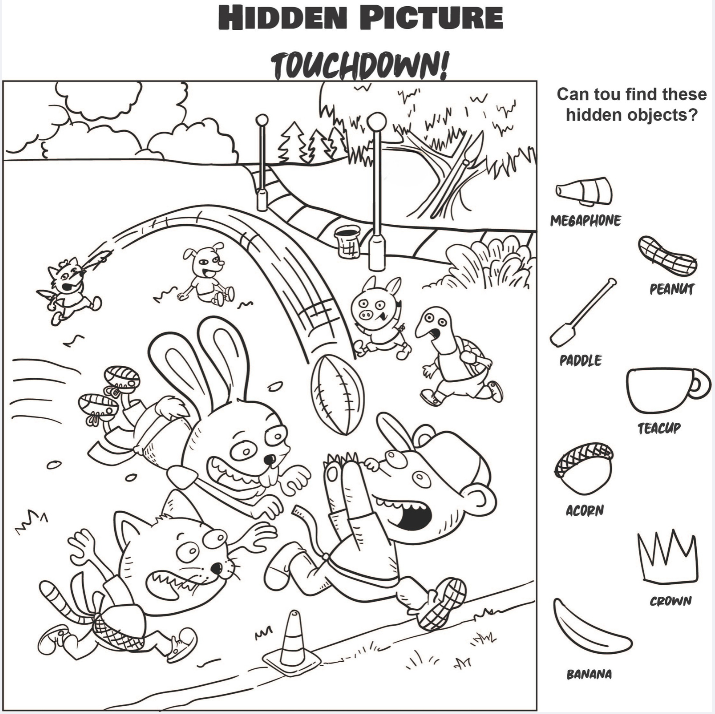 HIDDEN PICTURE

TOUCHDOWN!

Can tou find these hidden objects?

MEGAPHONE

PEANUT

PADDLE

TEACUP

ACORN

CROWN

BANANA