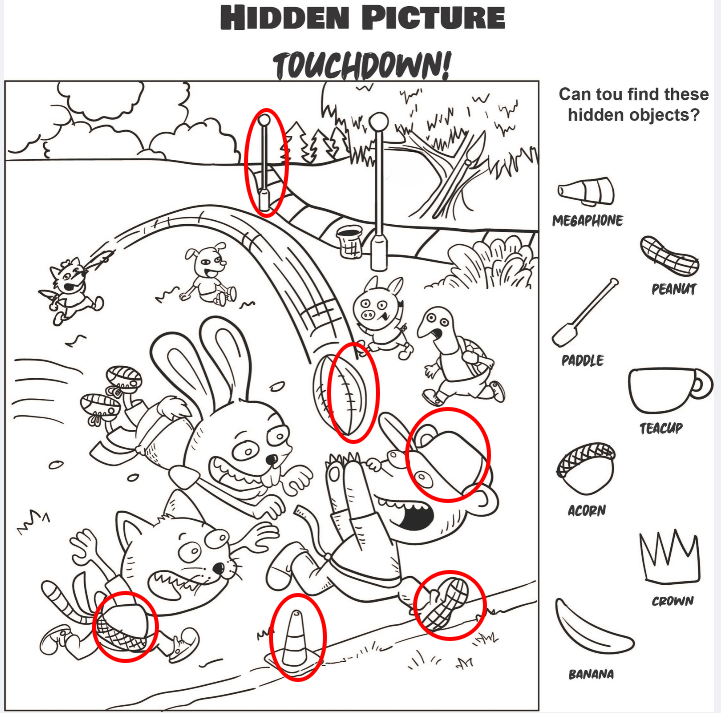 HIDDEN PICTURE
TOUCHDOWN!

Can tou find these hidden objects?

MEGAPHONE
PEANUT
PADDLE
TEACUP
ACORN
CROWN
BANANA