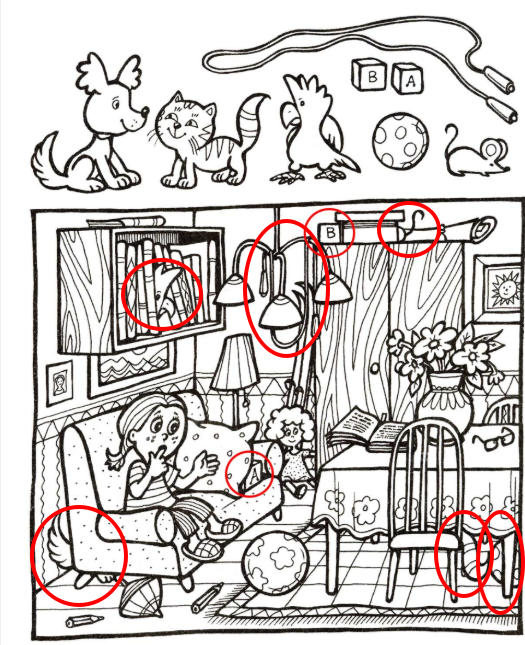 B A

B

A