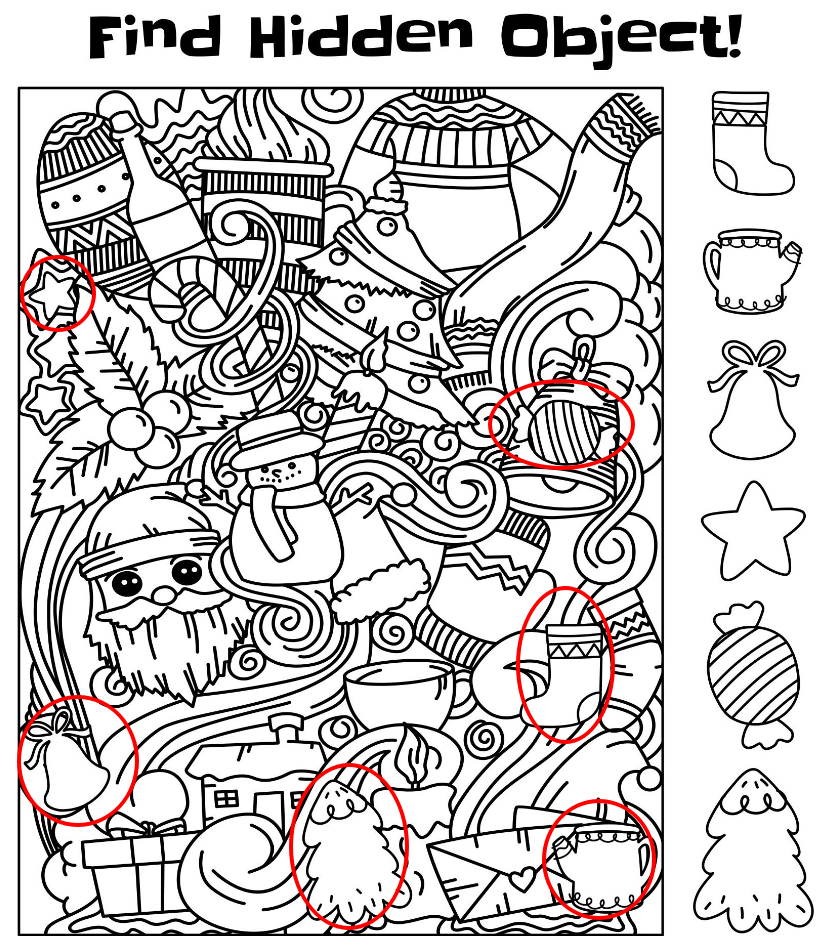 Find Hidden Object!