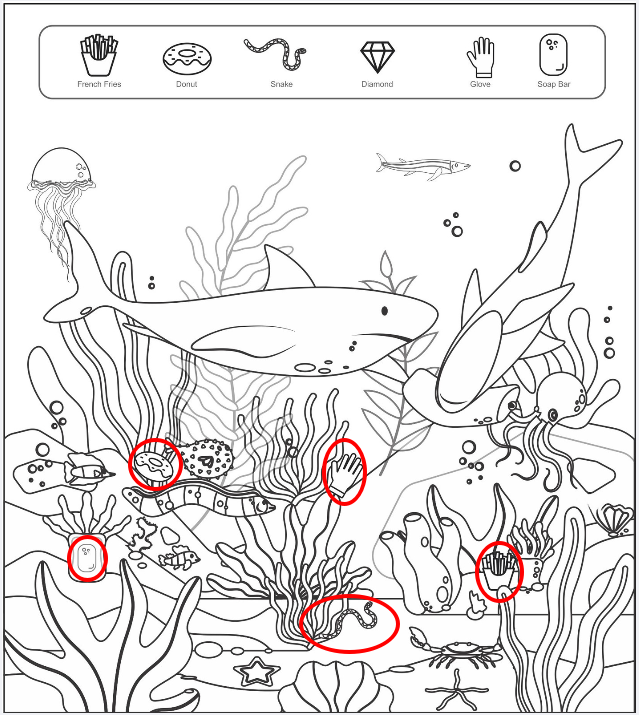 French Fries
Donut
Snake
Diamond
Glove
Soap Bar