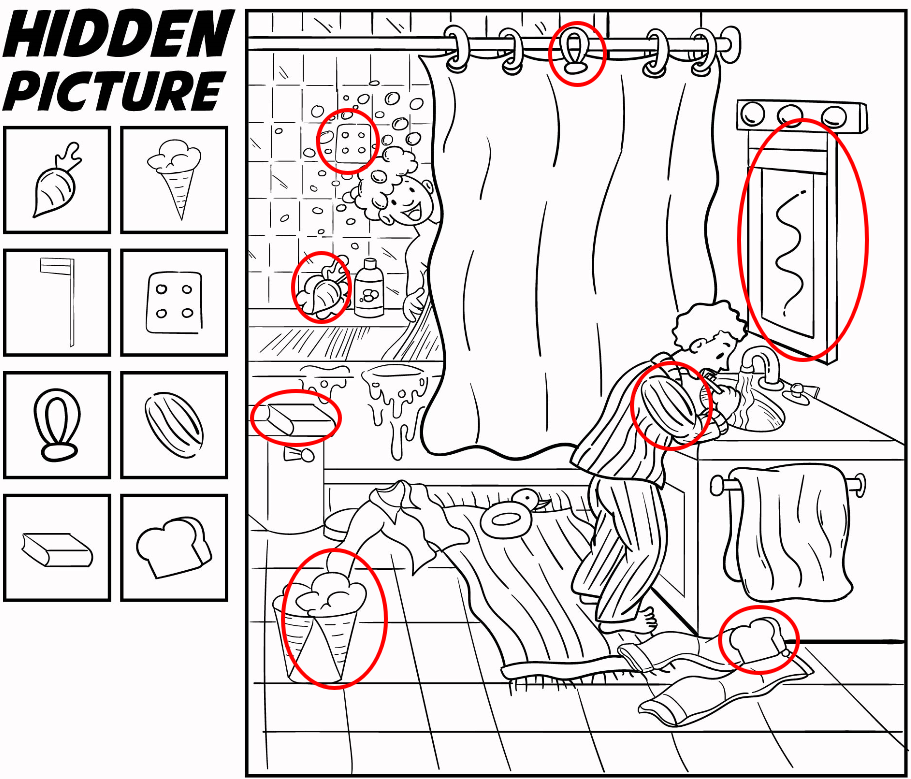 HIDDEN PICTURE