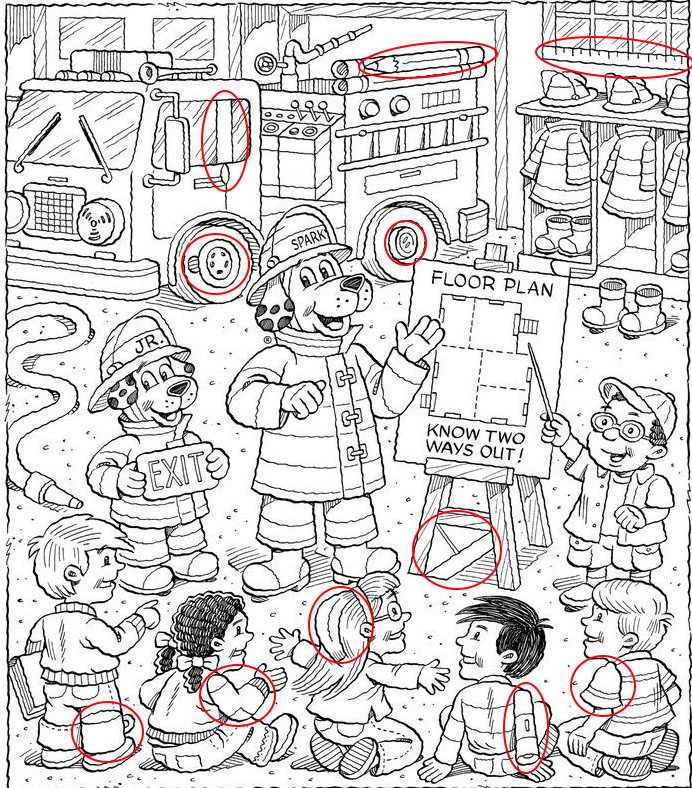 SPARKY

JR.

EXIT

FLOOR PLAN

KNOW TWO WAYS OUT!