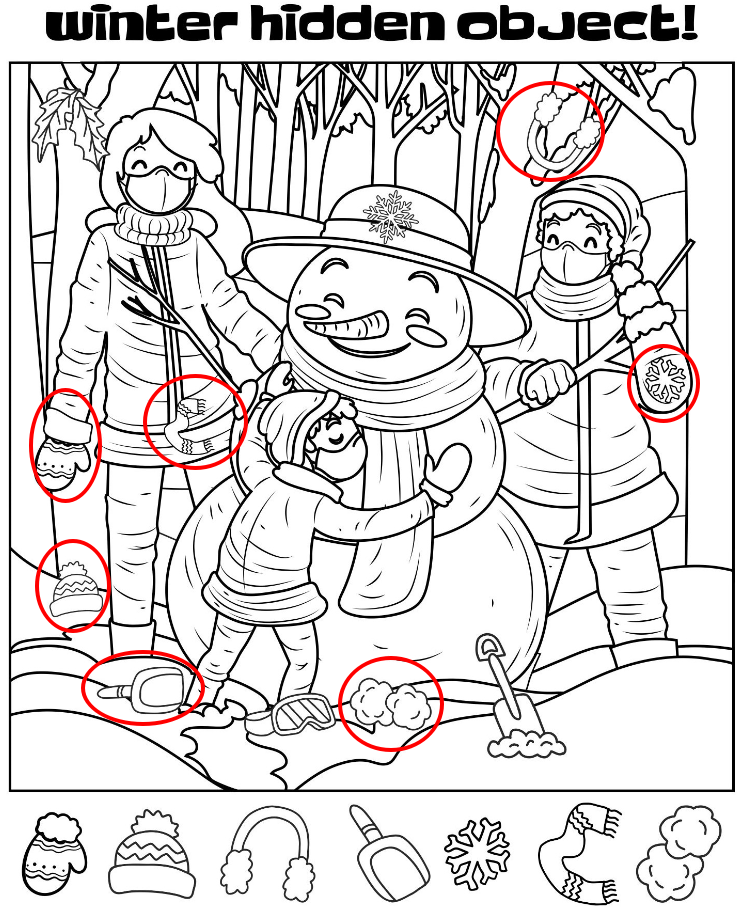 winter hidden object!