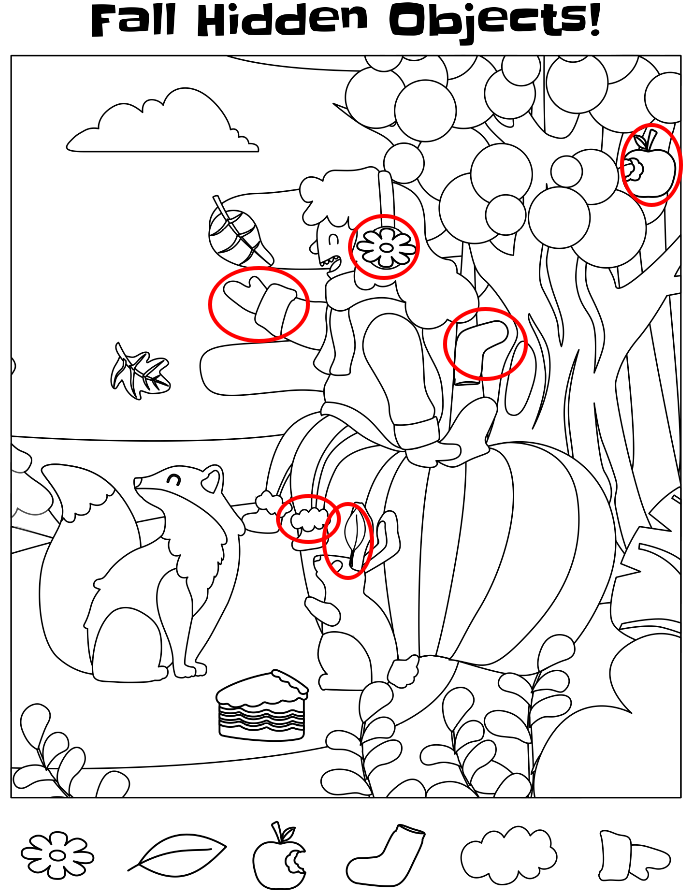 Fall Hidden Objects!