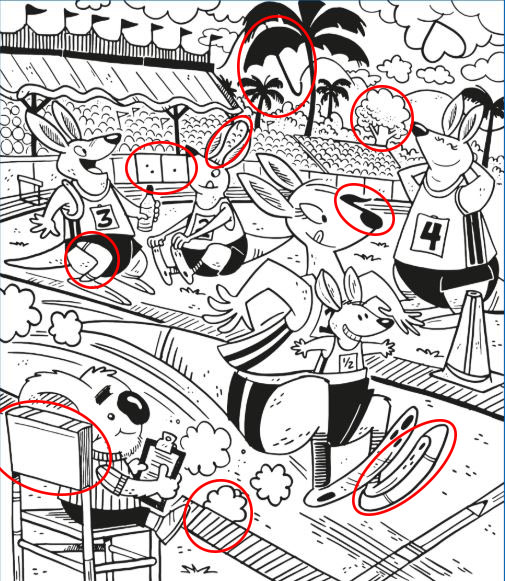 3

4

1/2