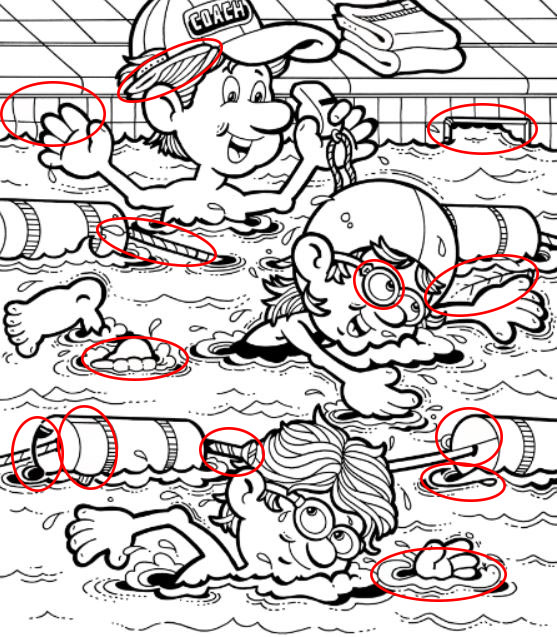 COACH