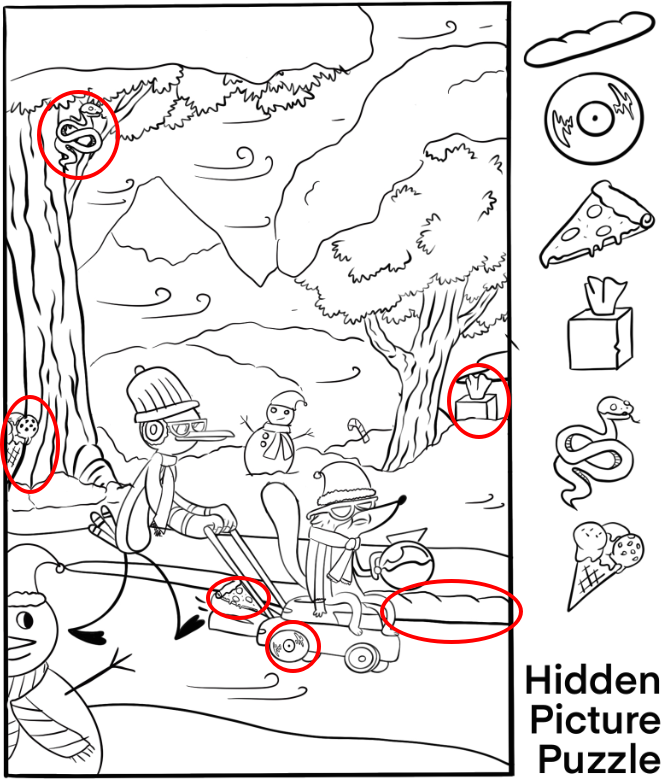 Hidden Picture Puzzle