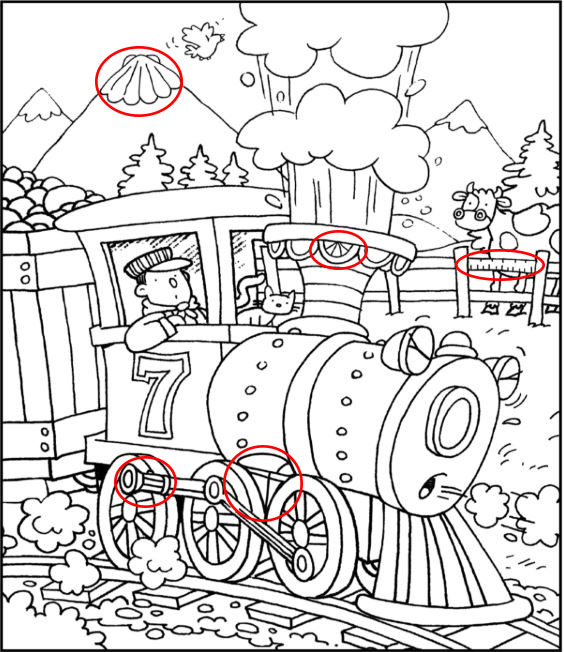 7