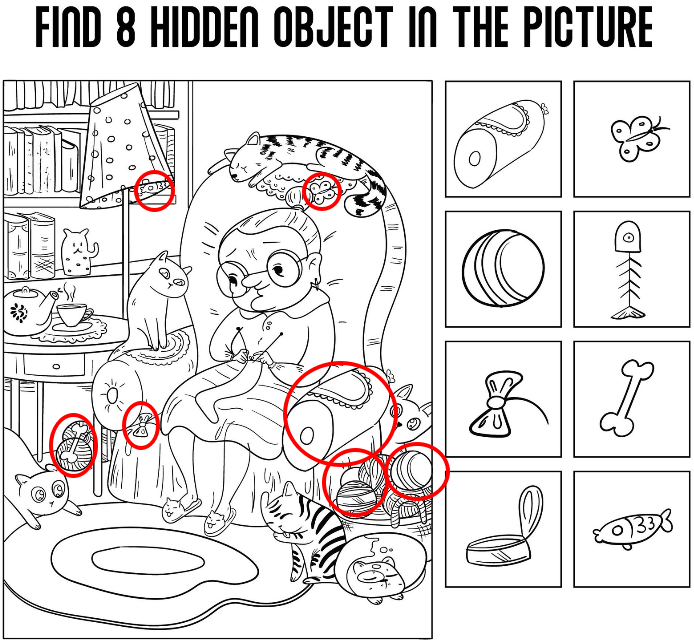 FIND 8 HIDDEN OBJECT IN THE PICTURE