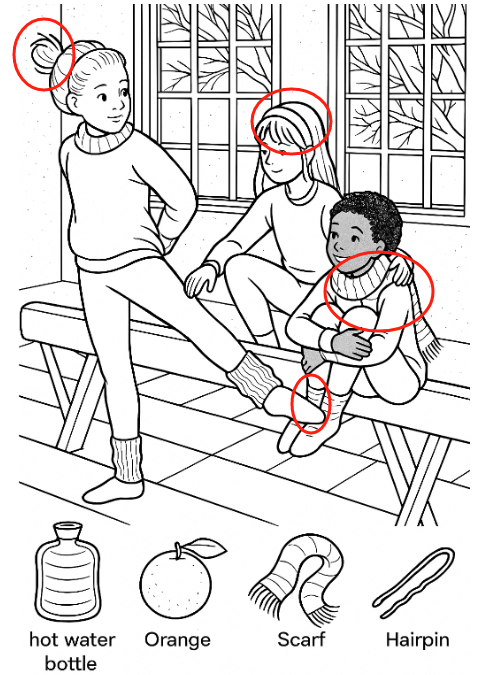 hot water bottle
Orange
Scarf
Hairpin