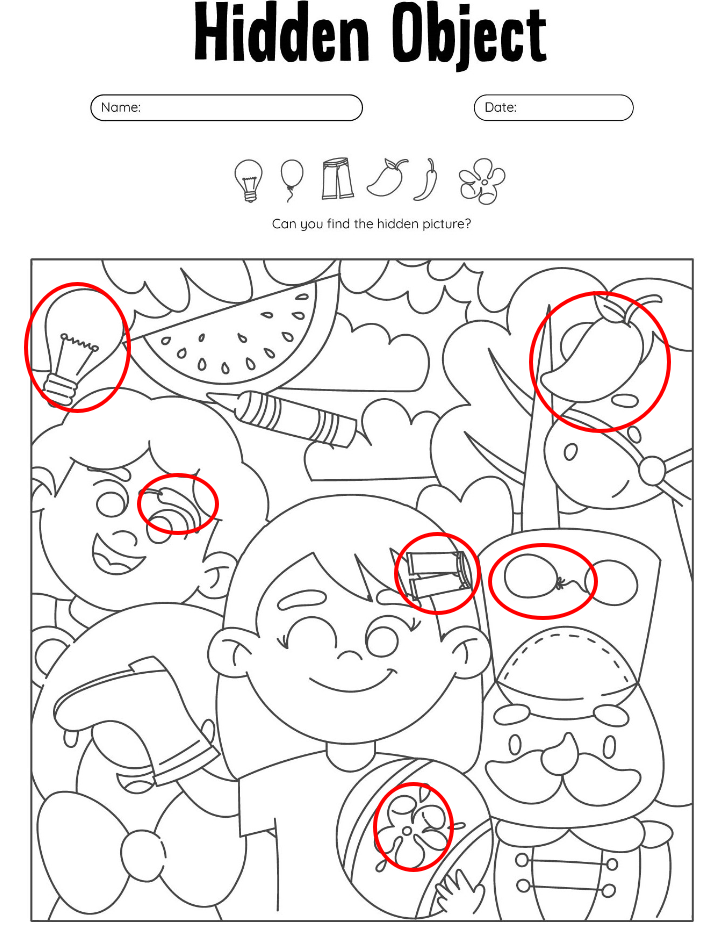 Hidden Object

Name:

Date:

Can you find the hidden picture?