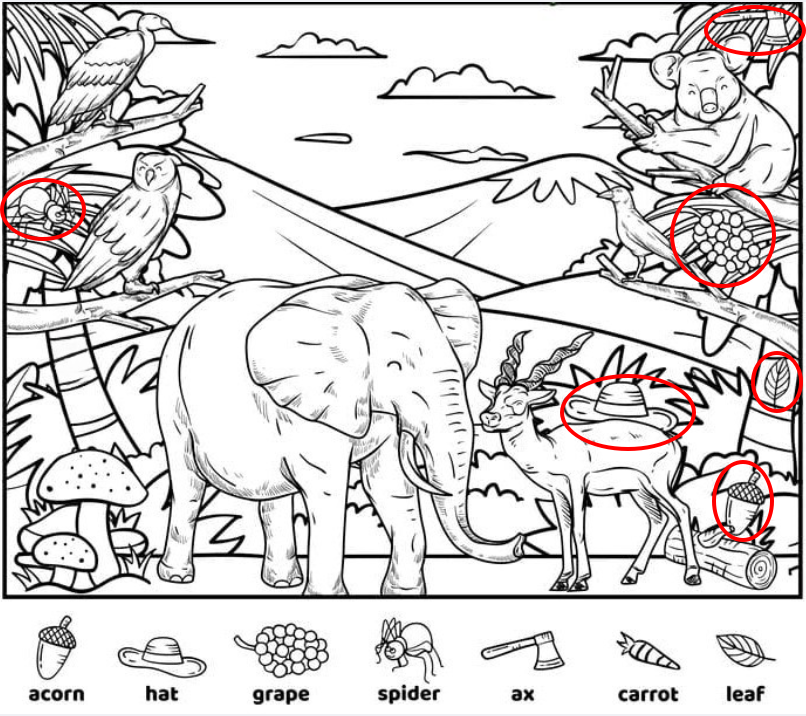 acorn hat grape spider ax carrot leaf