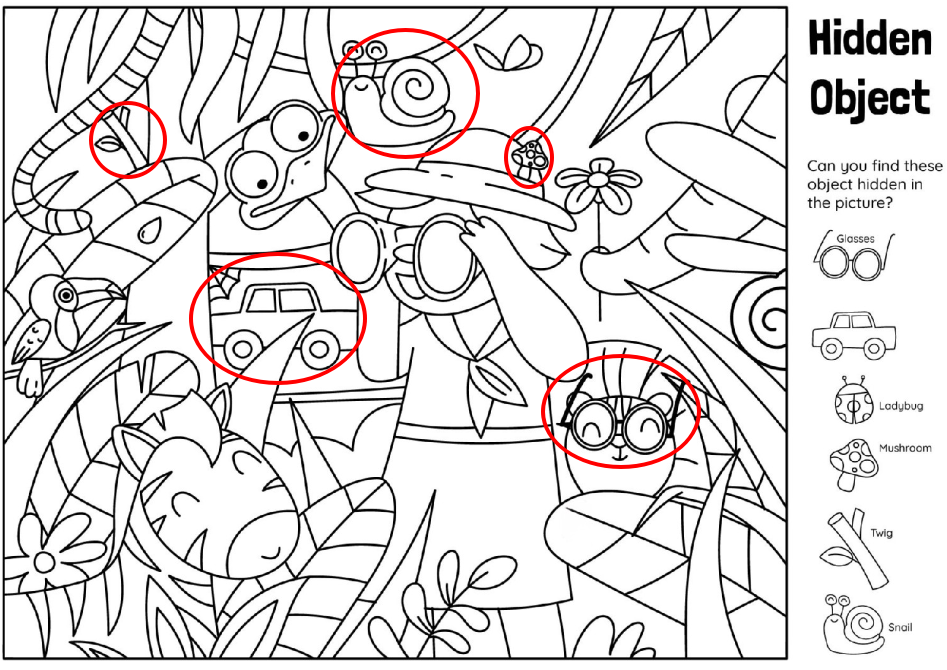 Hidden Object

Can you find these object hidden in the picture?

Glasses

Ladybug

Mushroom

Twig

Snail