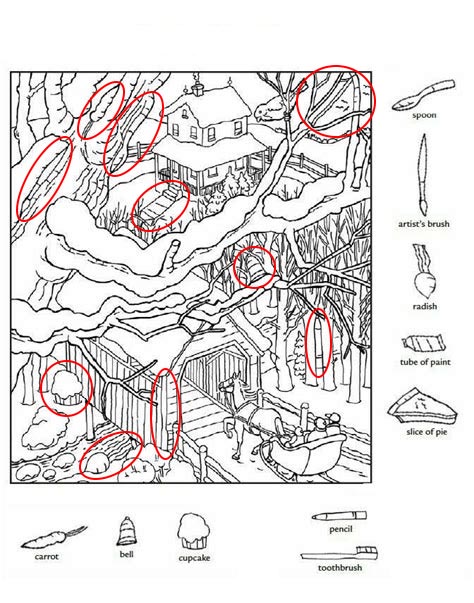 spoon

artist's brush

radish

tube of paint

slice of pie

carrot

bell

cupcake

pencil

toothbrush