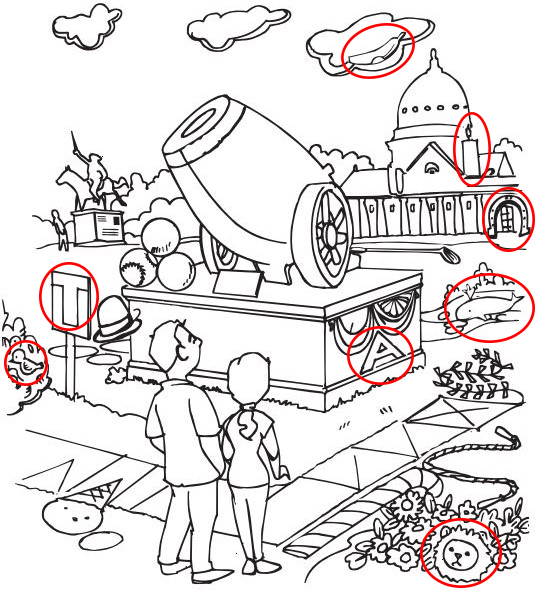 T

A