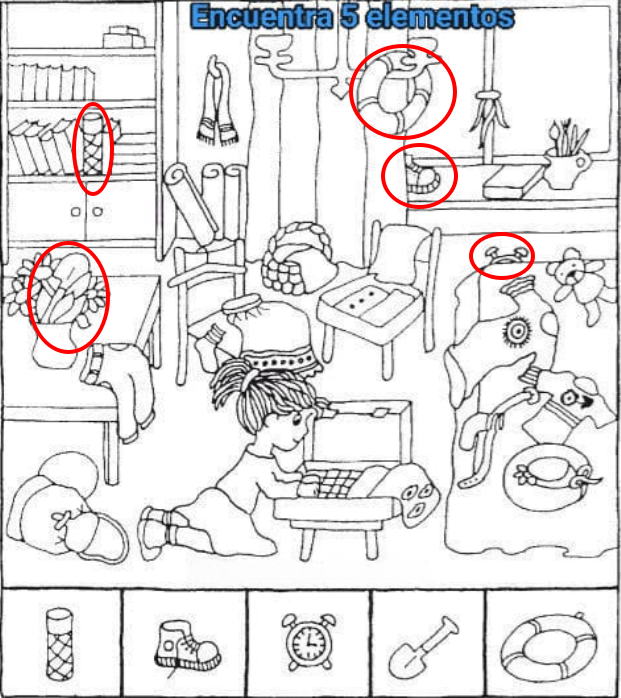 Encuentra 5 elementos